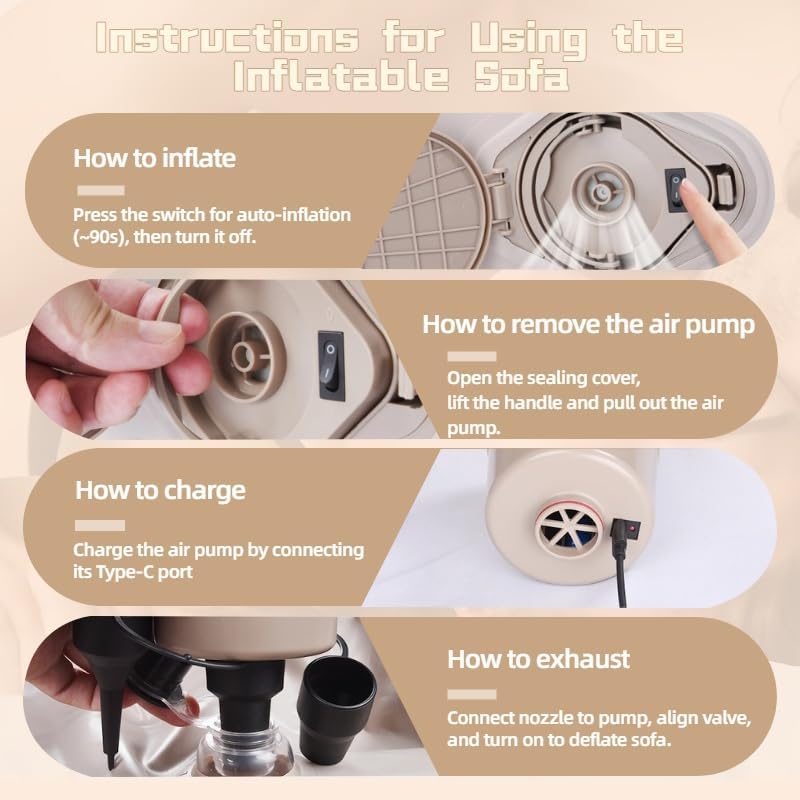 Instructions for Using the Inflatable Sofa

How to inflate

Press the switch for auto-inflation (~90s), then turn it off.

How to remove the air pump

Open the sealing cover, lift the handle and pull out the air pump.

How to charge

Charge the air pump by connecting its Type-C port

How to exhaust

Connect nozzle to pump, align valve, and turn on to deflate sofa.